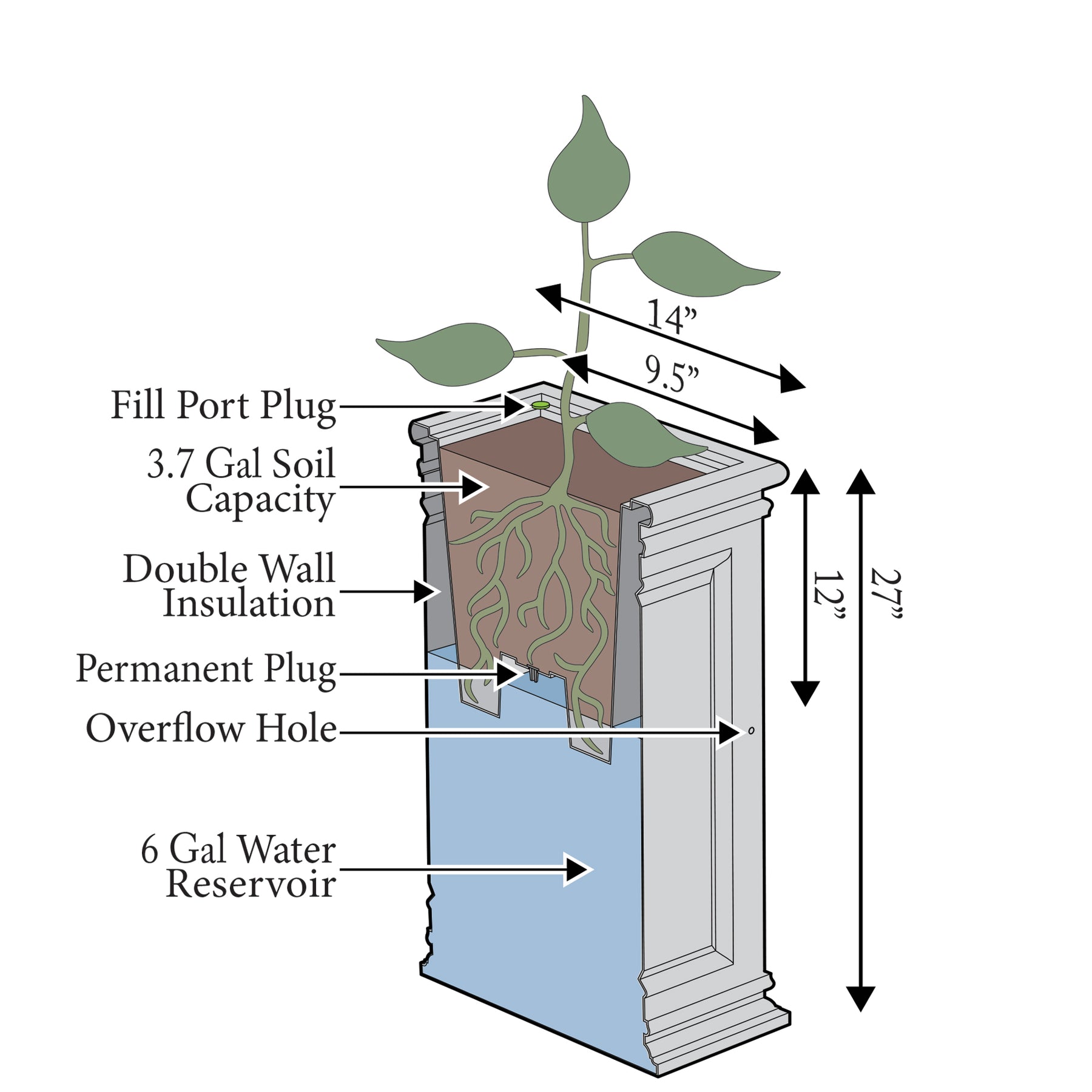 14”

9.5”

Fill Port Plug

3.7 Gal Soil Capacity

Double Wall Insulation

Permanent Plug

Overflow Hole

6 Gal Water Reservoir

12”

27”